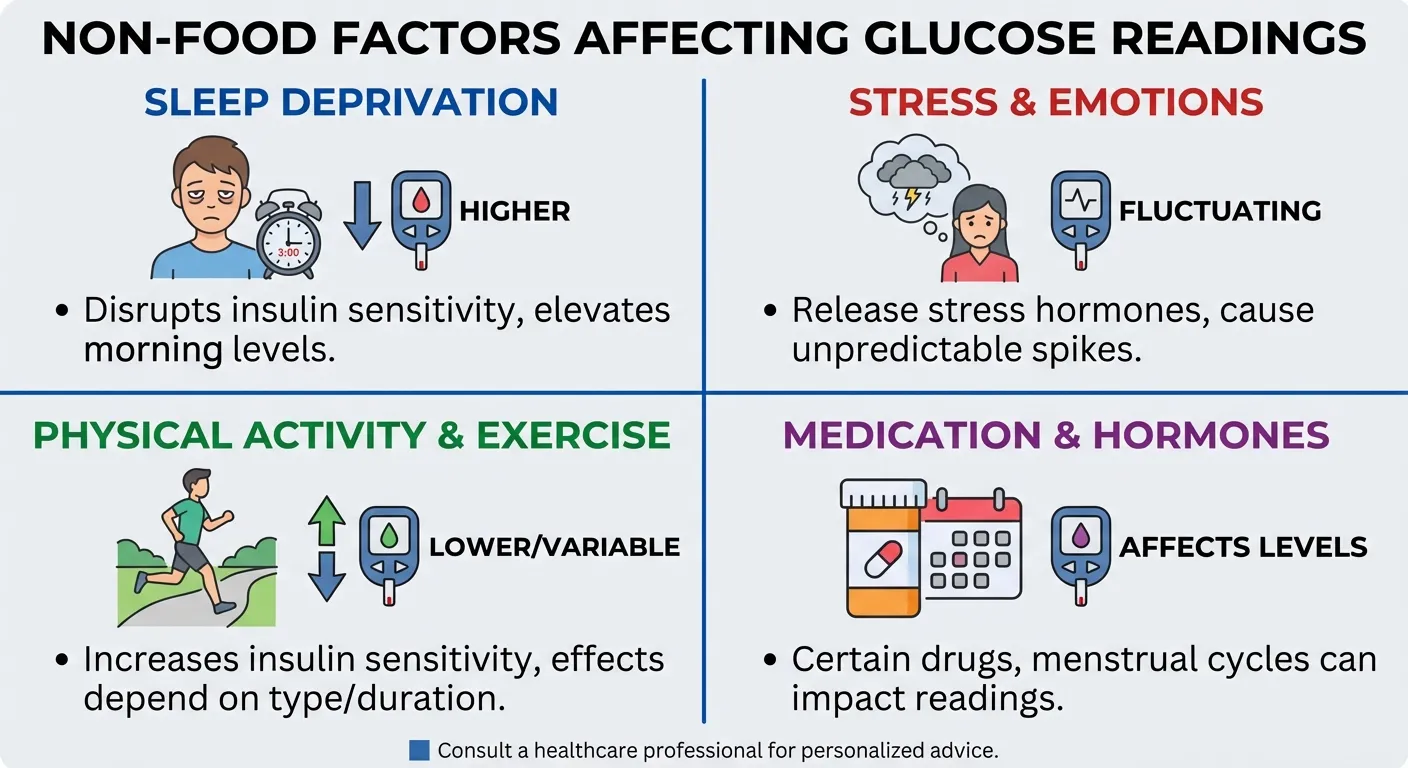 NON-FOOD FACTORS AFFECTING GLUCOSE READINGS

SLEEP DEPRIVATION

3:00

HIGHER

• Disrupts insulin sensitivity, elevates morning levels.

STRESS & EMOTIONS

FLUCTUATING

• Release stress hormones, cause unpredictable spikes.

PHYSICAL ACTIVITY & EXERCISE

LOWER/VARIABLE

• Increases insulin sensitivity, effects depend on type/duration.

MEDICATION & HORMONES

AFFECTS LEVELS

• Certain drugs, menstrual cycles can impact readings.

Consult a healthcare professional for personalized advice.