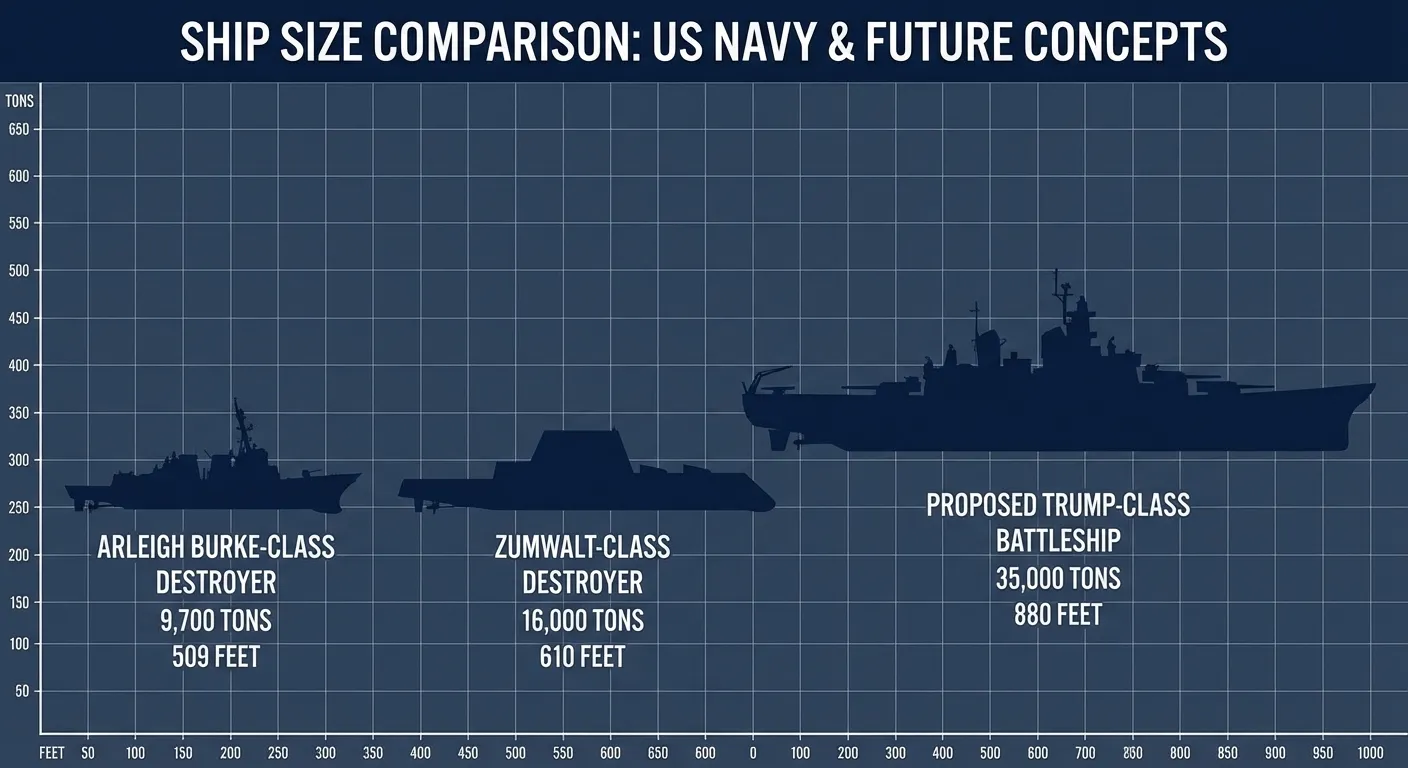 SHIP SIZE COMPARISON: US NAVY & FUTURE CONCEPTS

TONS
650
600
550
500
450
400
350
300
250
200
150
100
50

ARLEIGH BURKE-CLASS DESTROYER
9,700 TONS
509 FEET

ZUMWALT-CLASS DESTROYER
16,000 TONS
610 FEET

PROPOSED TRUMP-CLASS BATTLESHIP
35,000 TONS
880 FEET

FEET 50 100 150 200 250 300 350 400 450 500 550 600 650 600 0 100 200 300 400 500 600 700 850 800 850 900 950 1000