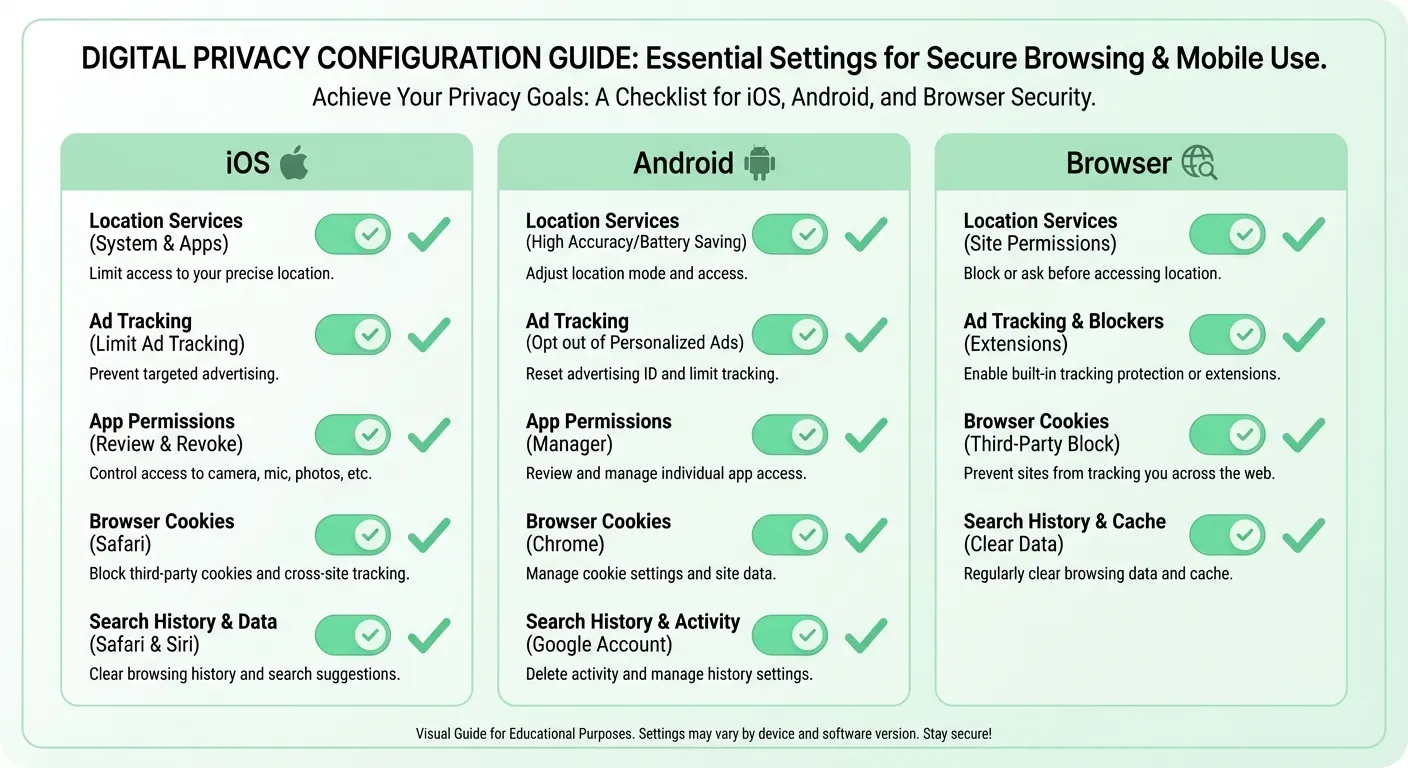 DIGITAL PRIVACY CONFIGURATION GUIDE: Essential Settings for Secure Browsing & Mobile Use.

Achieve Your Privacy Goals: A Checklist for iOS, Android, and Browser Security.

iOS

Location Services
(System & Apps)
Limit access to your precise location.

Ad Tracking
(Limit Ad Tracking)
Prevent targeted advertising.

App Permissions
(Review & Revoke)
Control access to camera, mic, photos, etc.

Browser Cookies
(Safari)
Block third-party cookies and cross-site tracking.

Search History & Data
(Safari & Siri)
Clear browsing history and search suggestions.

Android

Location Services
(High Accuracy/Battery Saving)
Adjust location mode and access.

Ad Tracking
(Opt out of Personalized Ads)
Reset advertising ID and limit tracking.

App Permissions
(Manager)
Review and manage individual app access.

Browser Cookies
(Chrome)
Manage cookie settings and site data.

Search History & Activity
(Google Account)
Delete activity and manage history settings.

Browser

Location Services
(Site Permissions)
Block or ask before accessing location.

Ad Tracking & Blockers
(Extensions)
Enable built-in tracking protection or extensions.

Browser Cookies
(Third-Party Block)
Prevent sites from tracking you across the web.

Search History & Cache
(Clear Data)
Regularly clear browsing data and cache.

Visual Guide for Educational Purposes. Settings may vary by device and software version. Stay secure!