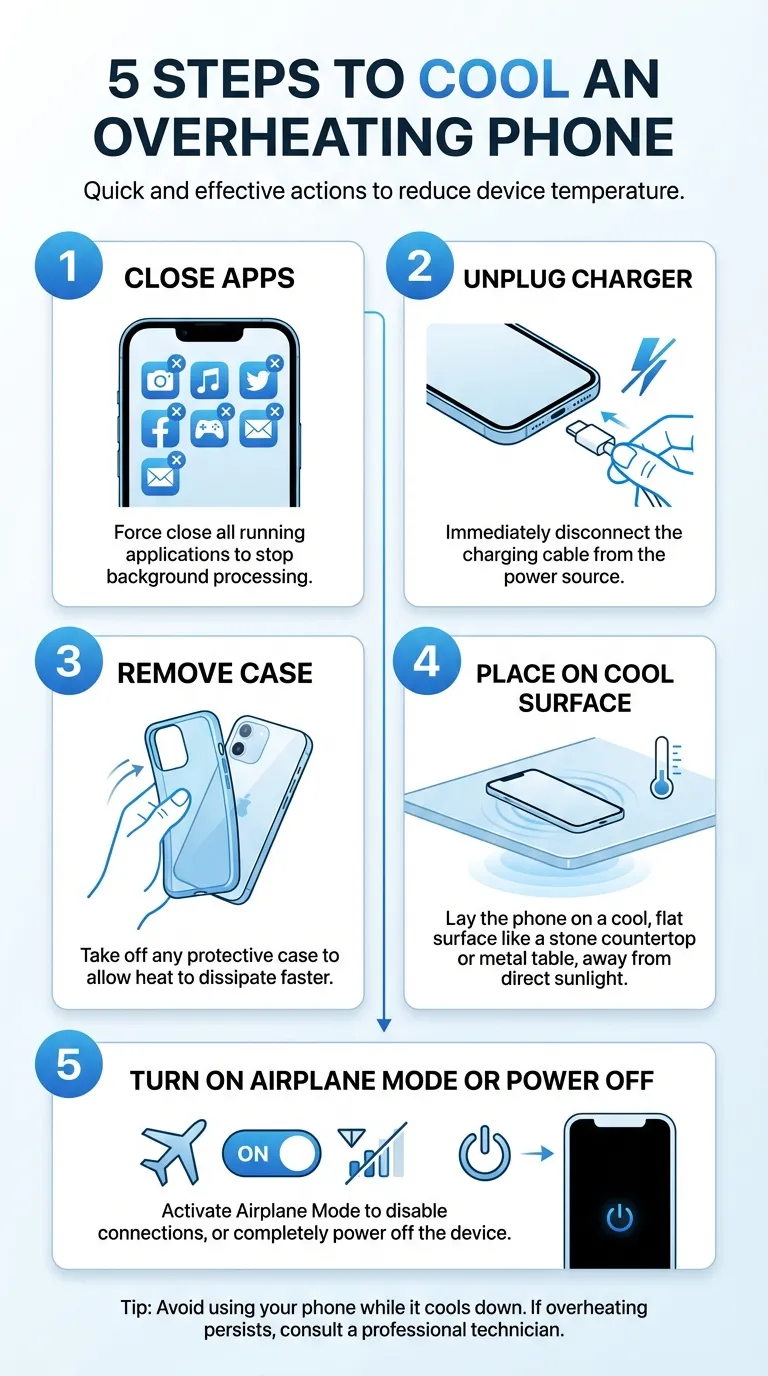 5 STEPS TO COOL AN OVERHEATING PHONE

Quick and effective actions to reduce device temperature.

1

CLOSE APPS

Force close all running applications to stop background processing.

2

UNPLUG CHARGER

Immediately disconnect the charging cable from the power source.

3

REMOVE CASE

Take off any protective case to allow heat to dissipate faster.

4

PLACE ON COOL SURFACE

Lay the phone on a cool, flat surface like a stone countertop or metal table, away from direct sunlight.

5

TURN ON AIRPLANE MODE OR POWER OFF

ON

Activate Airplane Mode to disable connections, or completely power off the device.

Tip: Avoid using your phone while it cools down. If overheating persists, consult a professional technician.