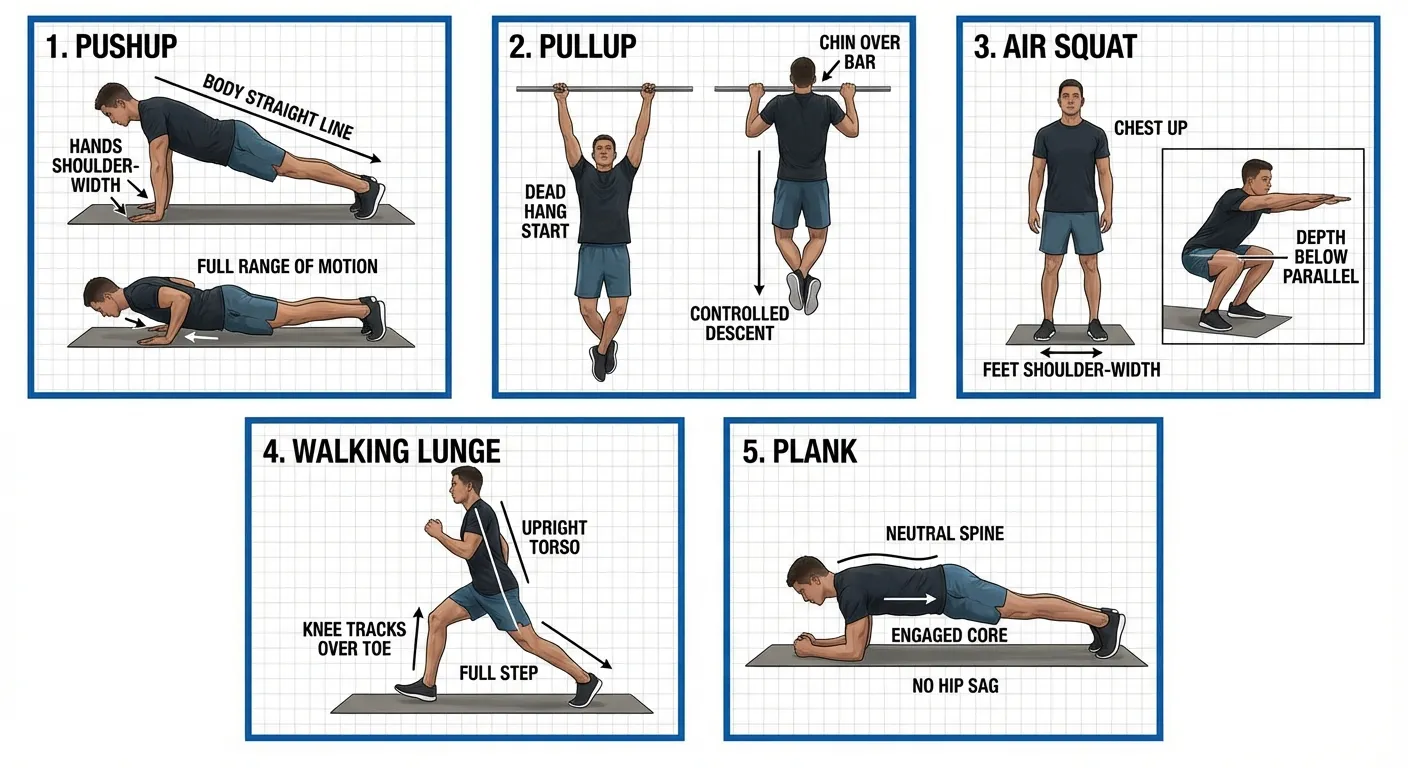 1. PUSHUP

BODY STRAIGHT LINE

HANDS SHOULDER-WIDTH

FULL RANGE OF MOTION

2. PULLUP

CHIN OVER BAR

DEAD HANG START

CONTROLLED DESCENT

3. AIR SQUAT

CHEST UP

DEPTH BELOW PARALLEL

FEET SHOULDER-WIDTH

4. WALKING LUNGE

UPRIGHT TORSO

KNEE TRACKS OVER TOE

FULL STEP

5. PLANK

NEUTRAL SPINE

ENGAGED CORE

NO HIP SAG