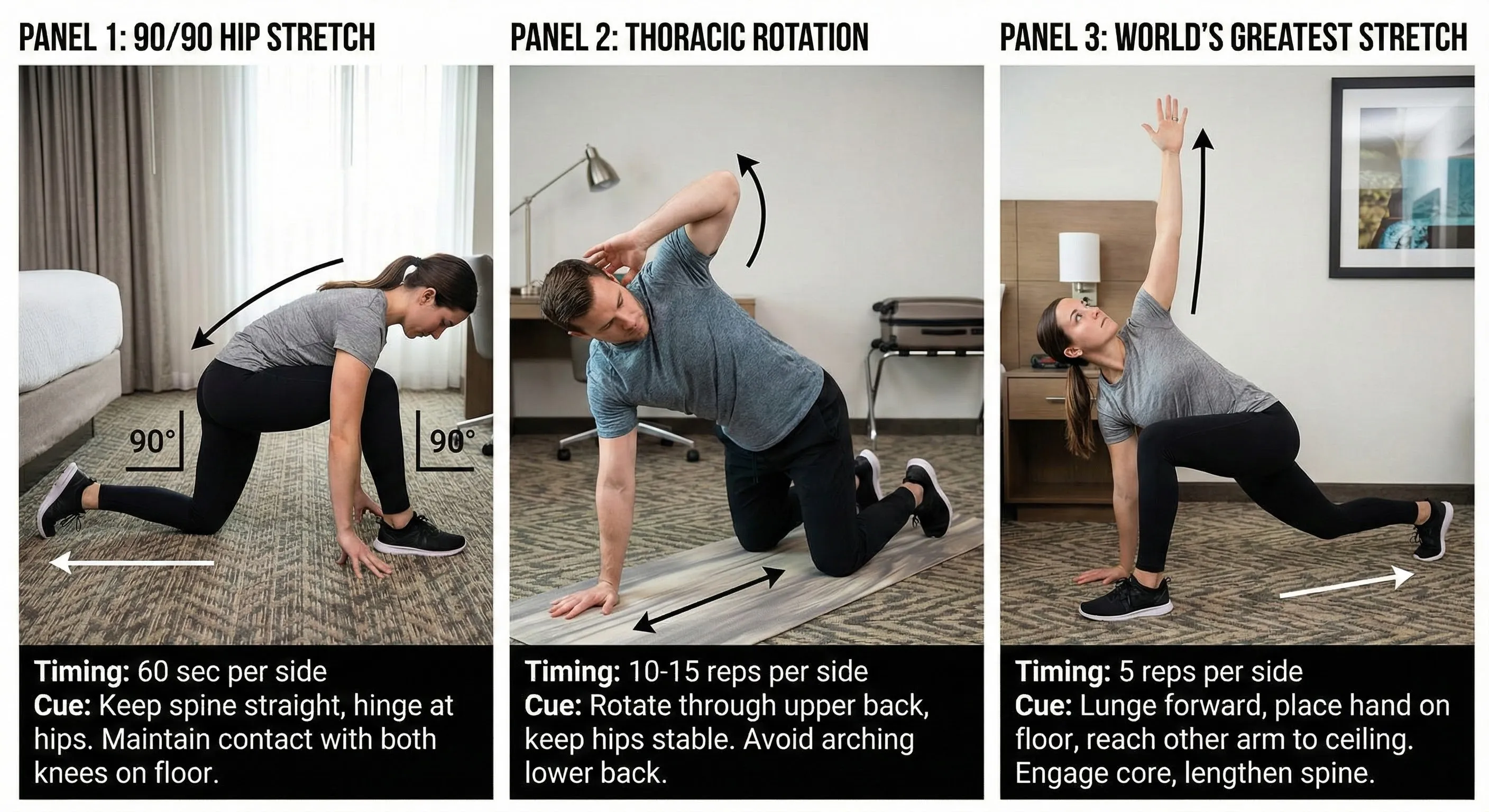 PANEL 1: 90/90 HIP STRETCH

90°

90°

Timing: 60 sec per side
Cue: Keep spine straight, hinge at hips. Maintain contact with both knees on floor.

PANEL 2: THORACIC ROTATION

Timing: 10-15 reps per side
Cue: Rotate through upper back, keep hips stable. Avoid arching lower back.

PANEL 3: WORLD'S GREATEST STRETCH

Timing: 5 reps per side
Cue: Lunge forward, place hand on floor, reach other arm to ceiling. Engage core, lengthen spine.