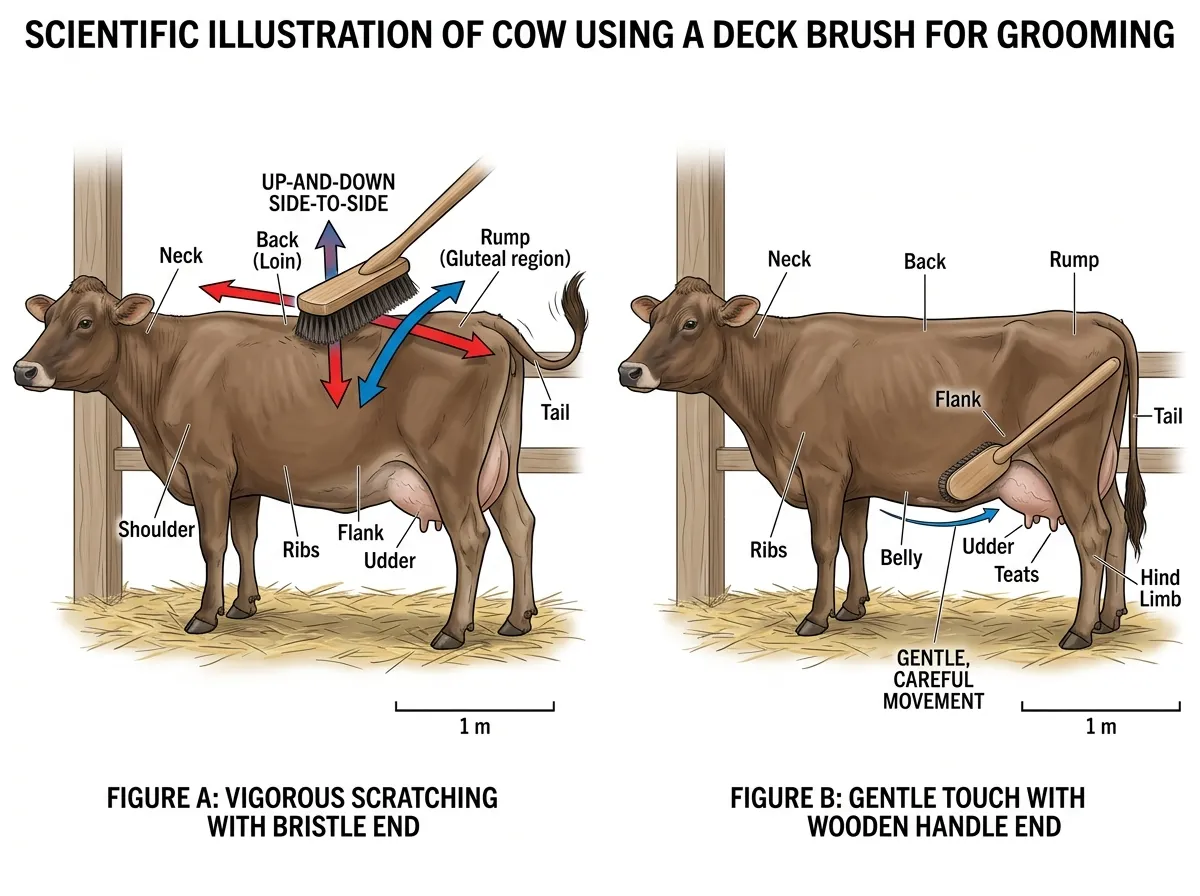 SCIENTIFIC ILLUSTRATION OF COW USING A DECK BRUSH FOR GROOMING

UP-AND-DOWN
SIDE-TO-SIDE

Neck

Back (Loin)

Rump (Gluteal region)

Tail

Shoulder

Ribs

Flank

Udder

1 m

FIGURE A: VIGOROUS SCRATCHING WITH BRISTLE END

Neck

Back

Rump

Flank

Tail

Ribs

Belly

Udder

Teats

Hind Limb

GENTLE, CAREFUL MOVEMENT

1 m

FIGURE B: GENTLE TOUCH WITH WOODEN HANDLE END